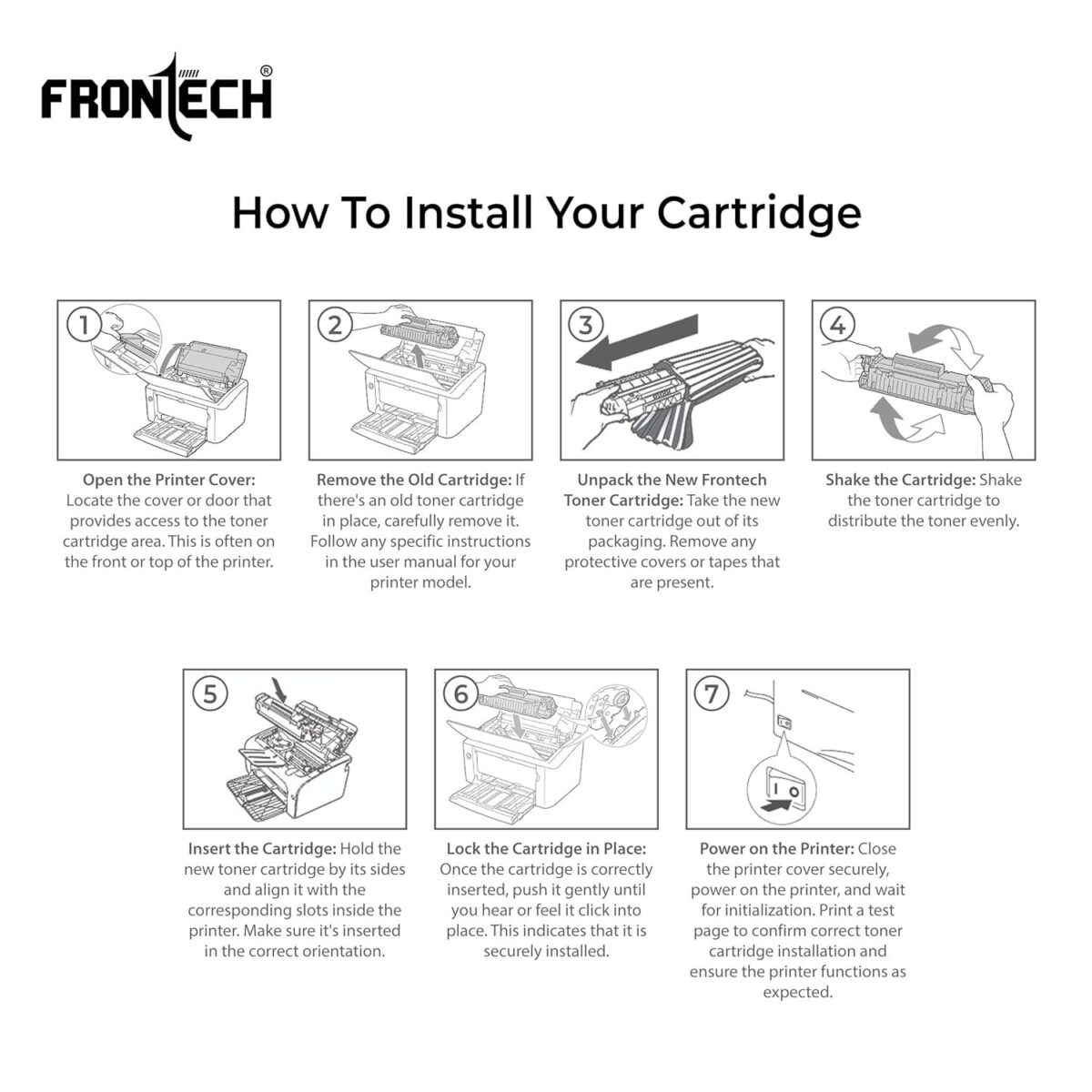 FRONTECH®

How To Install Your Cartridge

1

Open the Printer Cover: Locate the cover or door that provides access to the toner cartridge area. This is often on the front or top of the printer.

2

Remove the Old Cartridge: If there's an old toner cartridge in place, carefully remove it. Follow any specific instructions in the user manual for your printer model.

3

Unpack the New Frontech Toner Cartridge: Take the new toner cartridge out of its packaging. Remove any protective covers or tapes that are present.

4

Shake the Cartridge: Shake the toner cartridge to distribute the toner evenly.

5

Insert the Cartridge: Hold the new toner cartridge by its sides and align it with the corresponding slots inside the printer. Make sure it's inserted in the correct orientation.

6

Lock the Cartridge in Place: Once the cartridge is correctly inserted, push it gently until you hear or feel it click into place. This indicates that it is securely installed.

7

Power on the Printer: Close the printer cover securely, power on the printer, and wait for initialization. Print a test page to confirm correct toner cartridge installation and ensure the printer functions as expected.